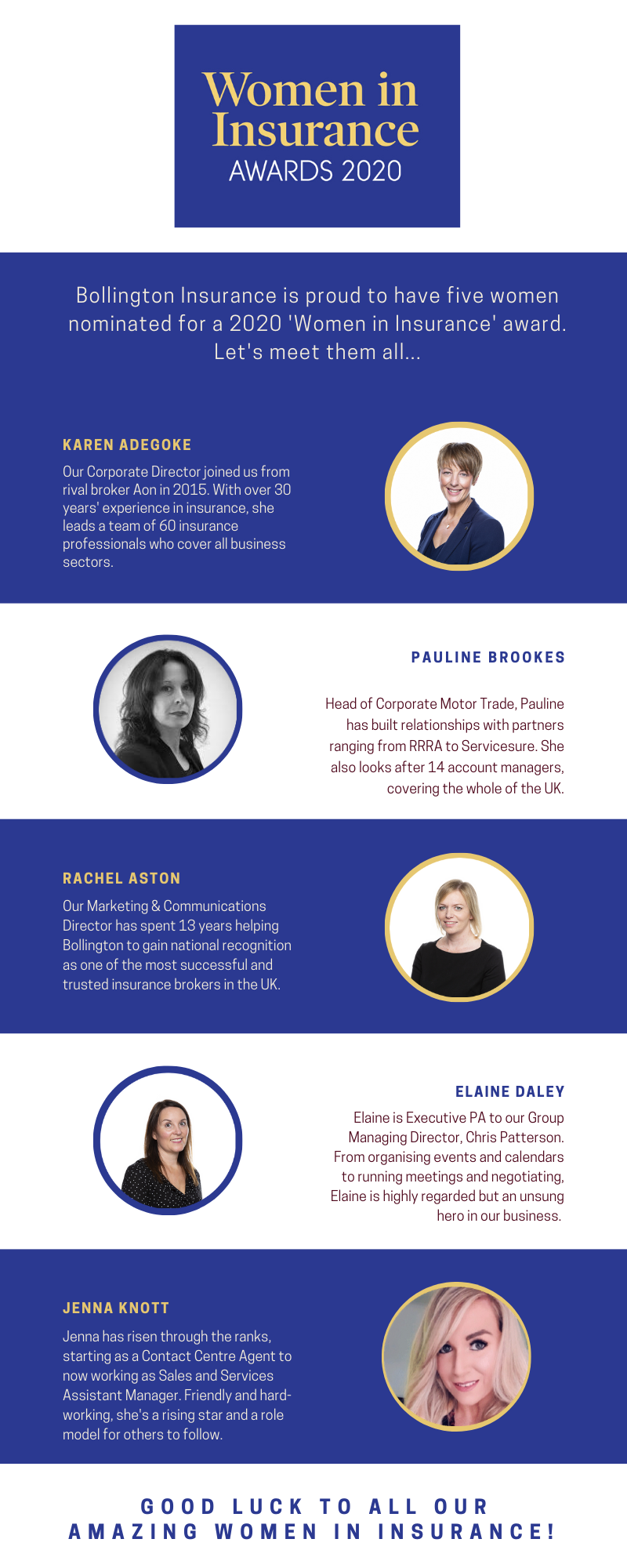 Women in Insurance
AWARDS 2020

Bollington Insurance is proud to have five women nominated for a 2020 'Women in Insurance' award. Let's meet them all...

KAREN ADEGOKE

Our Corporate Director joined us from rival broker Aon in 2015. With over 30 years' experience in insurance, she leads a team of 60 insurance professionals who cover all business sectors.

PAULINE BROOKES

Head of Corporate Motor Trade, Pauline has built relationships with partners ranging from RRRA to Servicesure. She also looks after 14 account managers, covering the whole of the UK.

RACHEL ASTON

Our Marketing & Communications Director has spent 13 years helping Bollington to gain national recognition as one of the most successful and trusted insurance brokers in the UK.

ELAINE DALEY

Elaine is Executive PA to our Group Managing Director, Chris Patterson. From organising events and calendars to running meetings and negotiating, Elaine is highly regarded but an unsung hero in our business.

JENNA KNOTT

Jenna has risen through the ranks, starting as a Contact Centre Agent to now working as Sales and Services Assistant Manager. Friendly and hard-working, she's a rising star and a role model for others to follow.

GOOD LUCK TO ALL OUR AMAZING WOMEN IN INSURANCE!